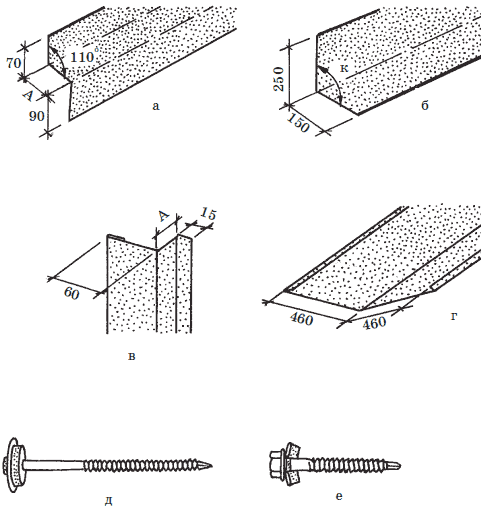 70
110°
A
90
а

250
к
150
б

A
15
60
в

460
460
г

д

е