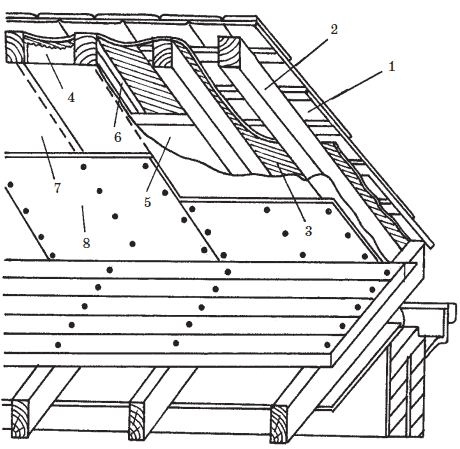 2
1
4
6
7
5
8
3