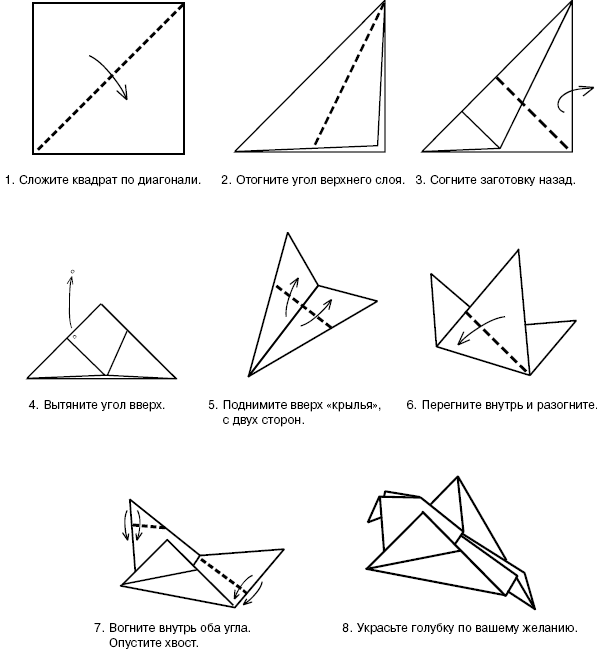 1. Сложите квадрат по диагонали.

2. Отогните угол верхнего слоя.

3. Согните заготовку назад.

4. Вытяните угол вверх.

5. Поднимите вверх «крылья», с двух сторон.

6. Перегните внутрь и разогните.

7. Вогните внутрь оба угла. Опустите хвост.

8. Украсьте голубку по вашему желанию.